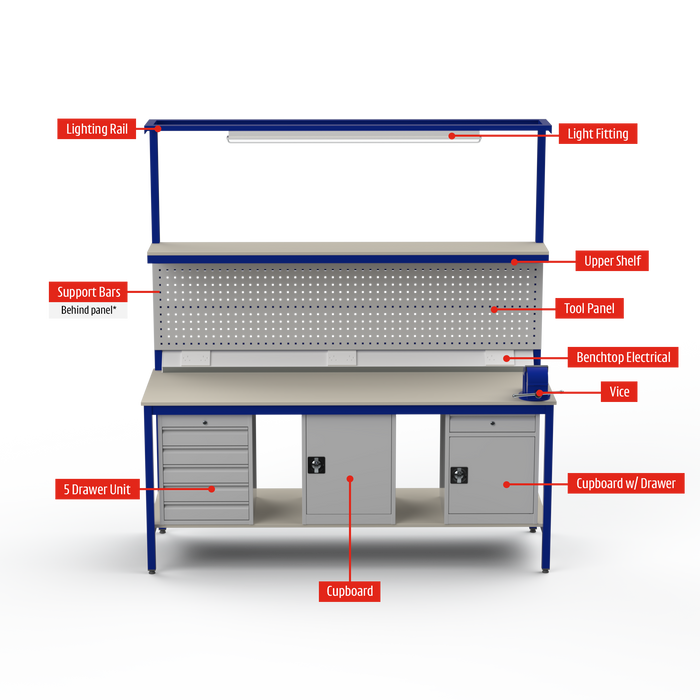 Lighting Rail

Light Fitting

Upper Shelf

Support Bars
Behind panel*

Tool Panel

Benchtop Electrical

Vice

5 Drawer Unit

Cupboard w/ Drawer

Cupboard