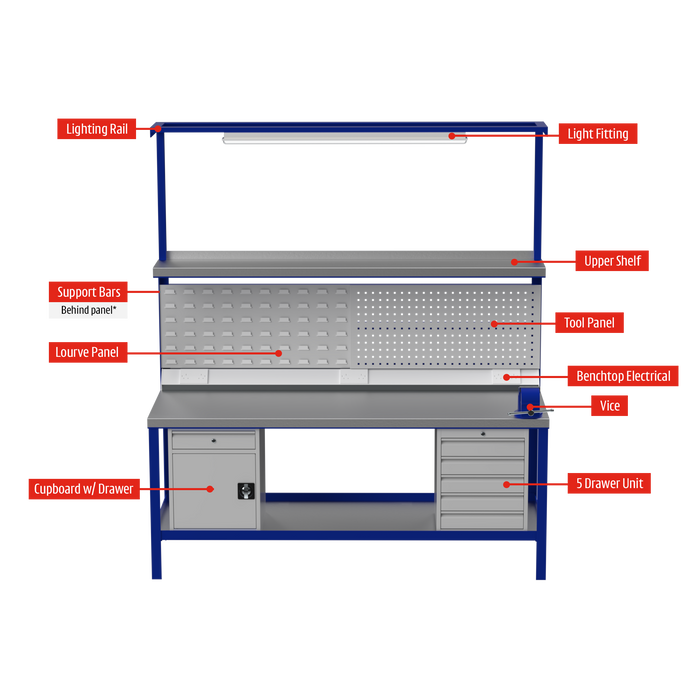 Lighting Rail
Light Fitting
Upper Shelf
Support Bars
Behind panel*
Tool Panel
Lourve Panel
Benchtop Electrical
Vice
Cupboard w/ Drawer
5 Drawer Unit